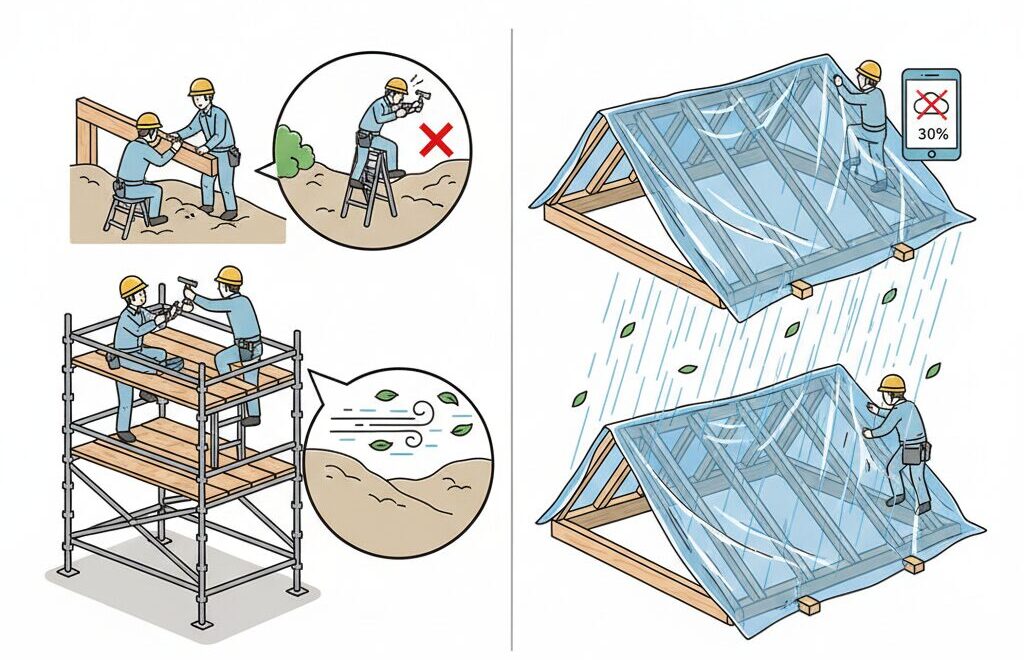 30%