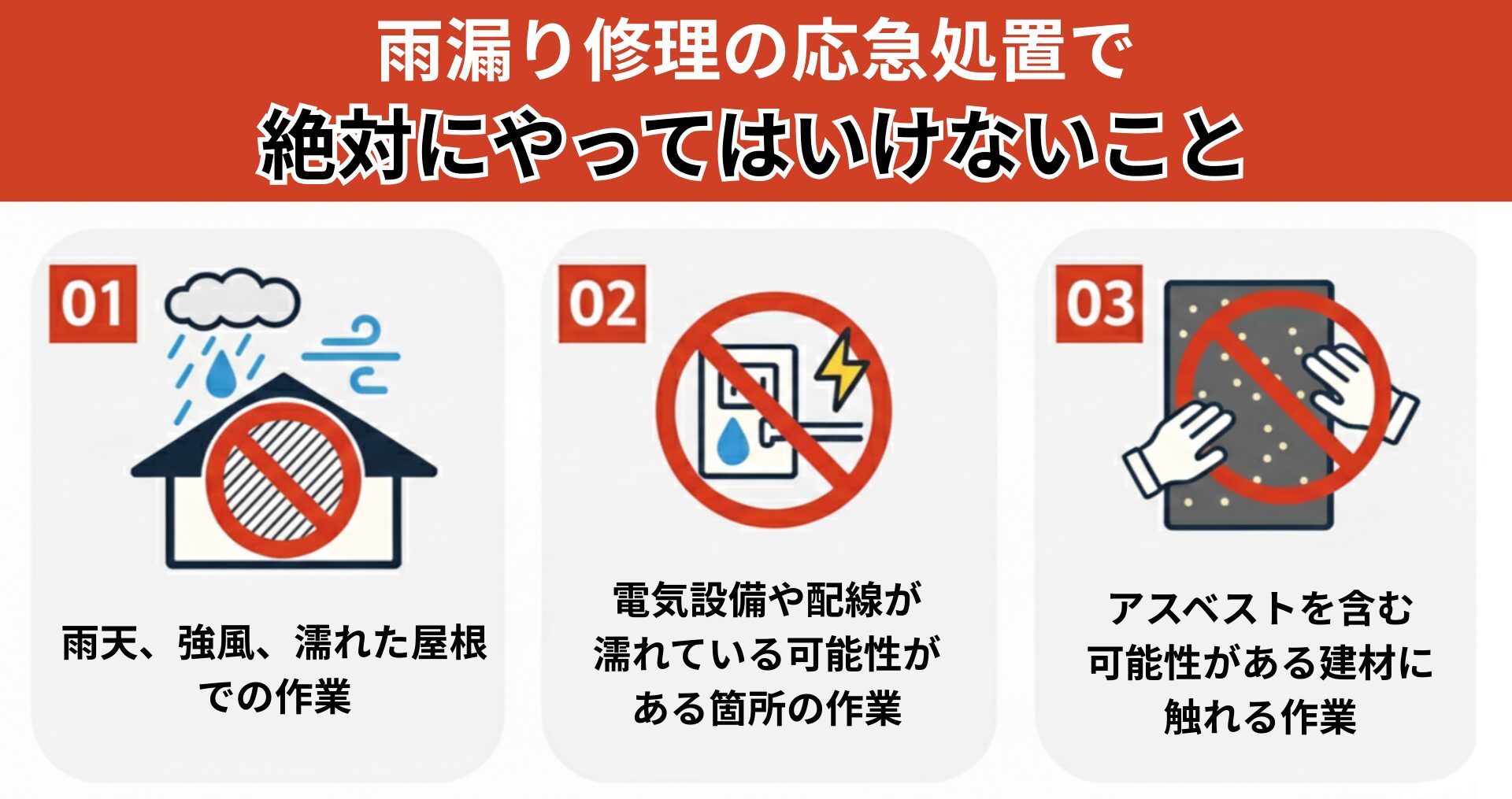 雨漏り修理の応急処置で
絶対にやってはいけないこと

01

雨天、強風、濡れた屋根での作業

02

電気設備や配線が濡れている可能性がある箇所の作業

03

アスベストを含む可能性がある建材に触れる作業