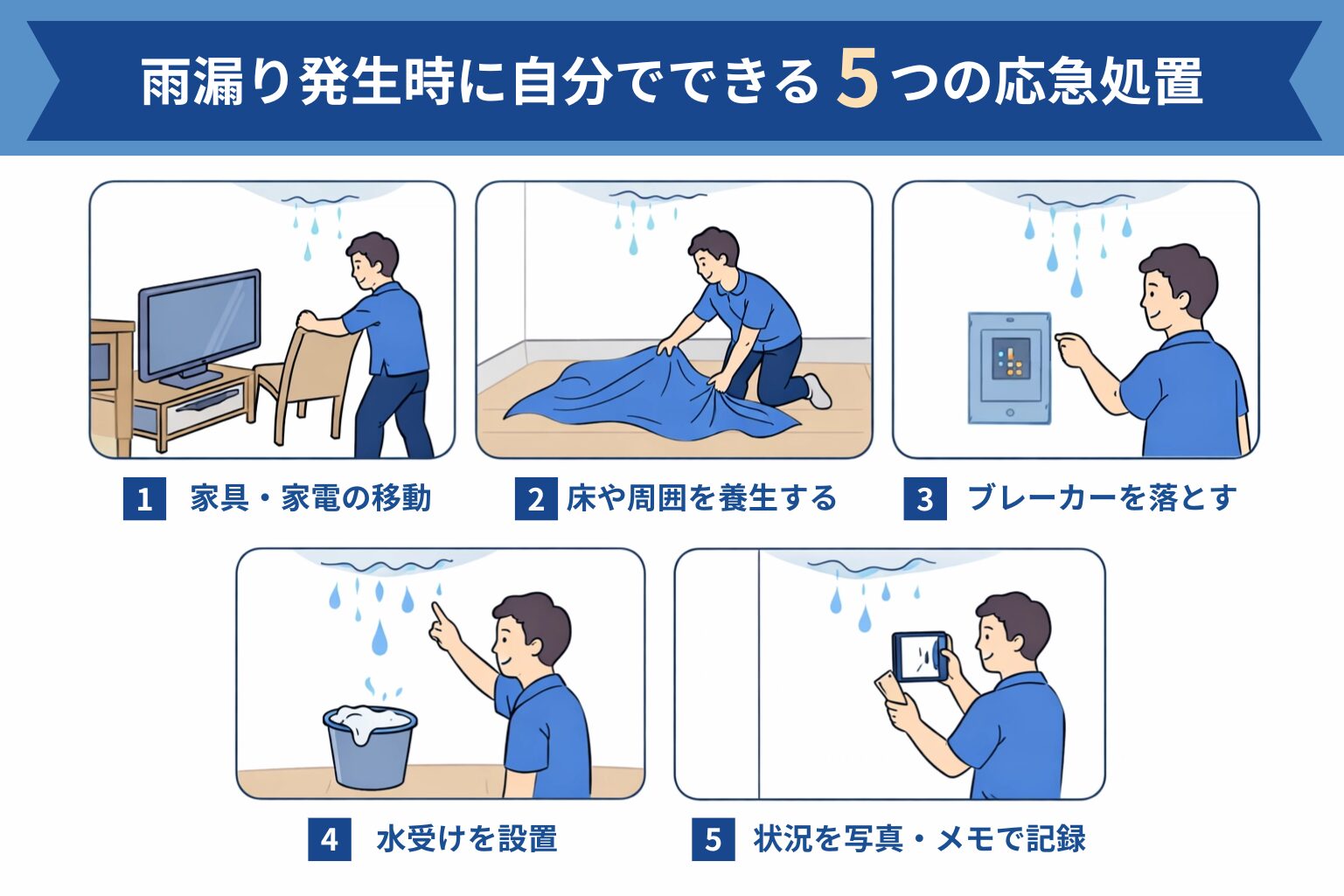 雨漏り発生時に自分でできる5つの応急処置

1 家具・家電の移動

2 床や周囲を養生する

3 ブレーカーを落とす

4 水受けを設置

5 状況を写真・メモで記録